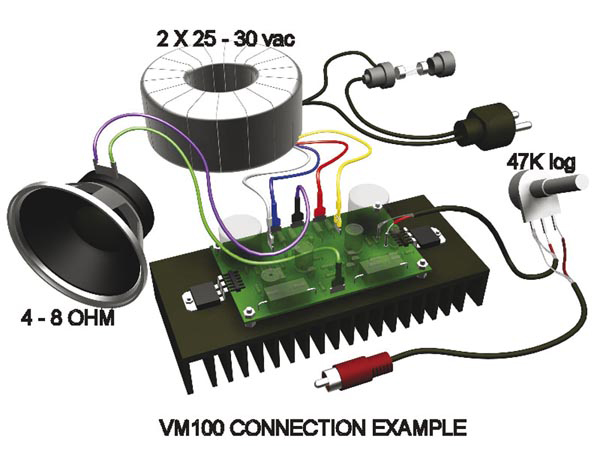 2 X 25 - 30 vac

47K log

4 - 8 OHM

VM100 CONNECTION EXAMPLE